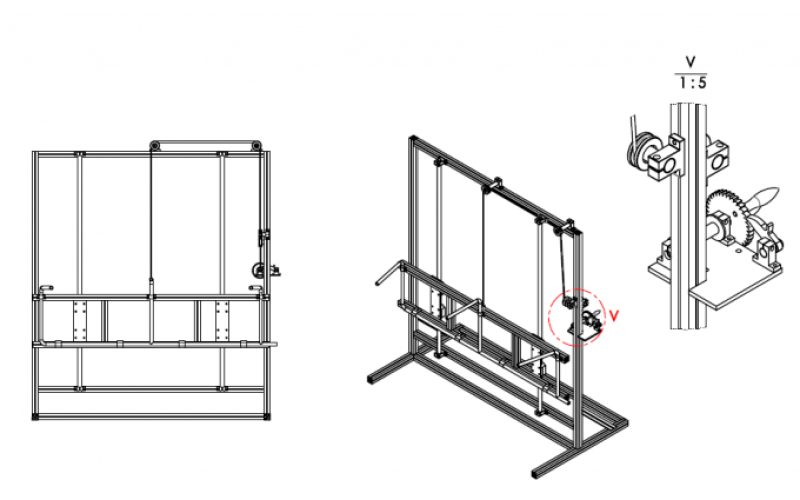 V
1 : 5

V