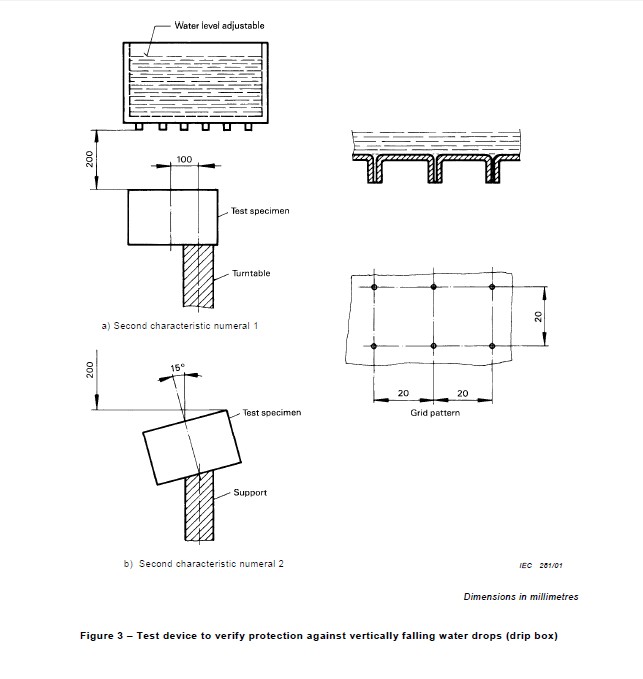 Water level adjustable

200

100

Test specimen

Turntable

a) Second characteristic numeral 1

200

15°

Test specimen

Support

b) Second characteristic numeral 2

20

20

20

Grid pattern

IEC 261/01

Dimensions in millimetres

Figure 3 – Test device to verify protection against vertically falling water drops (drip box)