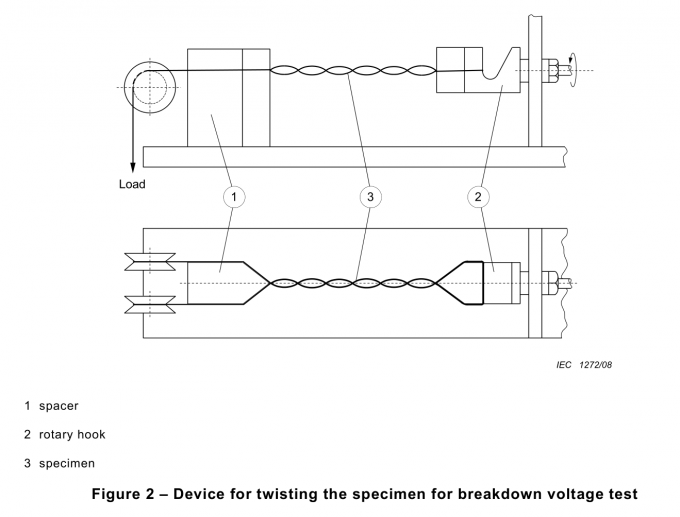 Load

1

3

2

IEC 1272/08

1 spacer

2 rotary hook

3 specimen

Figure 2 – Device for twisting the specimen for breakdown voltage test